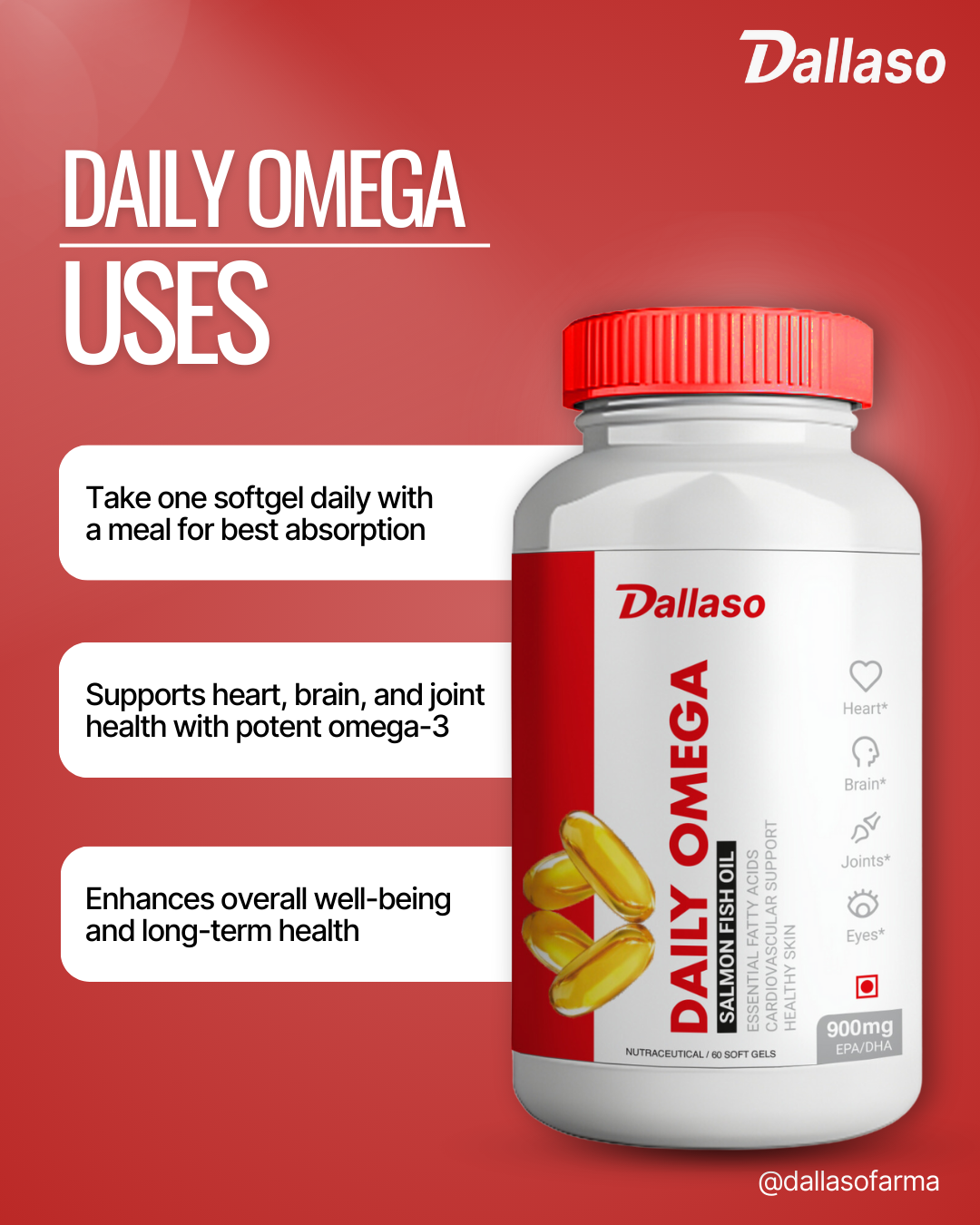 Dallaso

DAILY OMEGA
USES

Take one softgel daily with a meal for best absorption

Supports heart, brain, and joint health with potent omega-3

Enhances overall well-being and long-term health

Dallaso

DAILY OMEGA
SALMON FISH OIL
ESSENTIAL FATTY ACIDS
CARDIOVASCULAR SUPPORT
HEALTHY SKIN

Heart*
Brain*
Joints*
Eyes*

900mg
EPA/DHA

NUTRACEUTICAL / 60 SOFT GELS

@dallasofarma